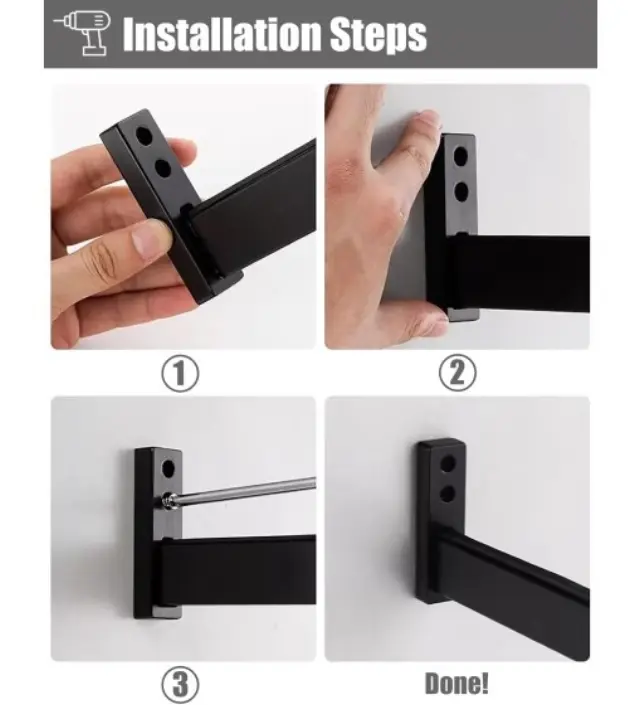 Installation Steps

①

②

③

Done!